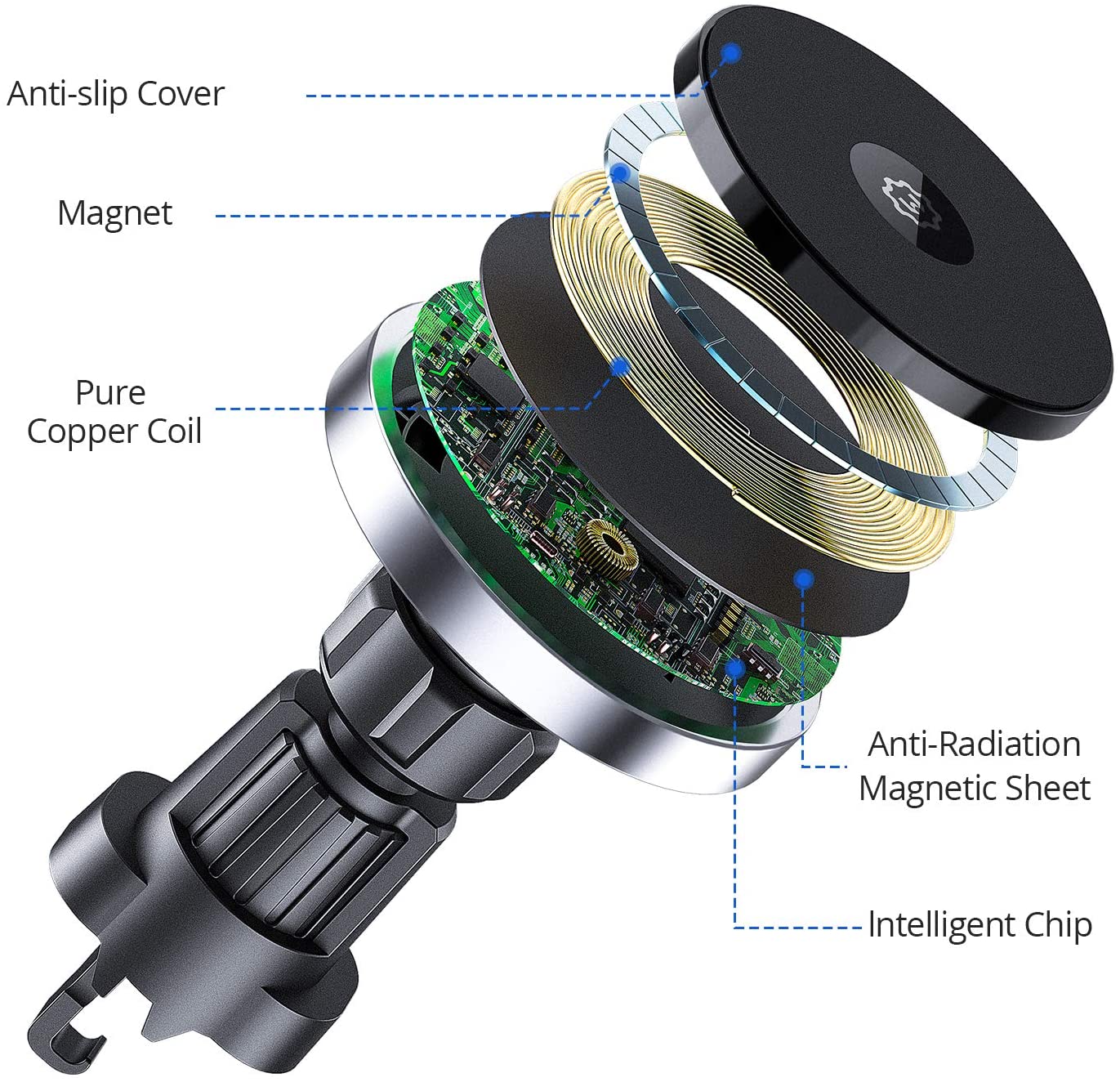 Anti-slip Cover

Magnet

Pure
Copper Coil

Anti-Radiation
Magnetic Sheet

Intelligent Chip